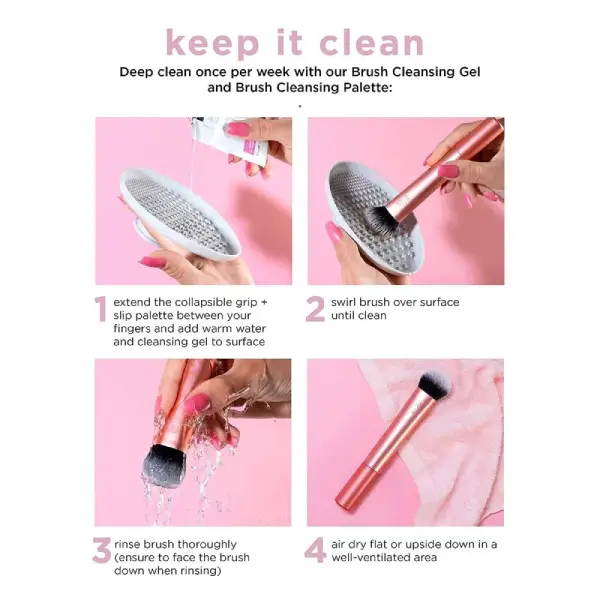 keep it clean

Deep clean once per week with our Brush Cleansing Gel and Brush Cleansing Palette:

1 extend the collapsible grip + slip palette between your fingers and add warm water and cleansing gel to surface

2 swirl brush over surface until clean

3 rinse brush thoroughly (ensure to face the brush down when rinsing)

4 air dry flat or upside down in a well-ventilated area